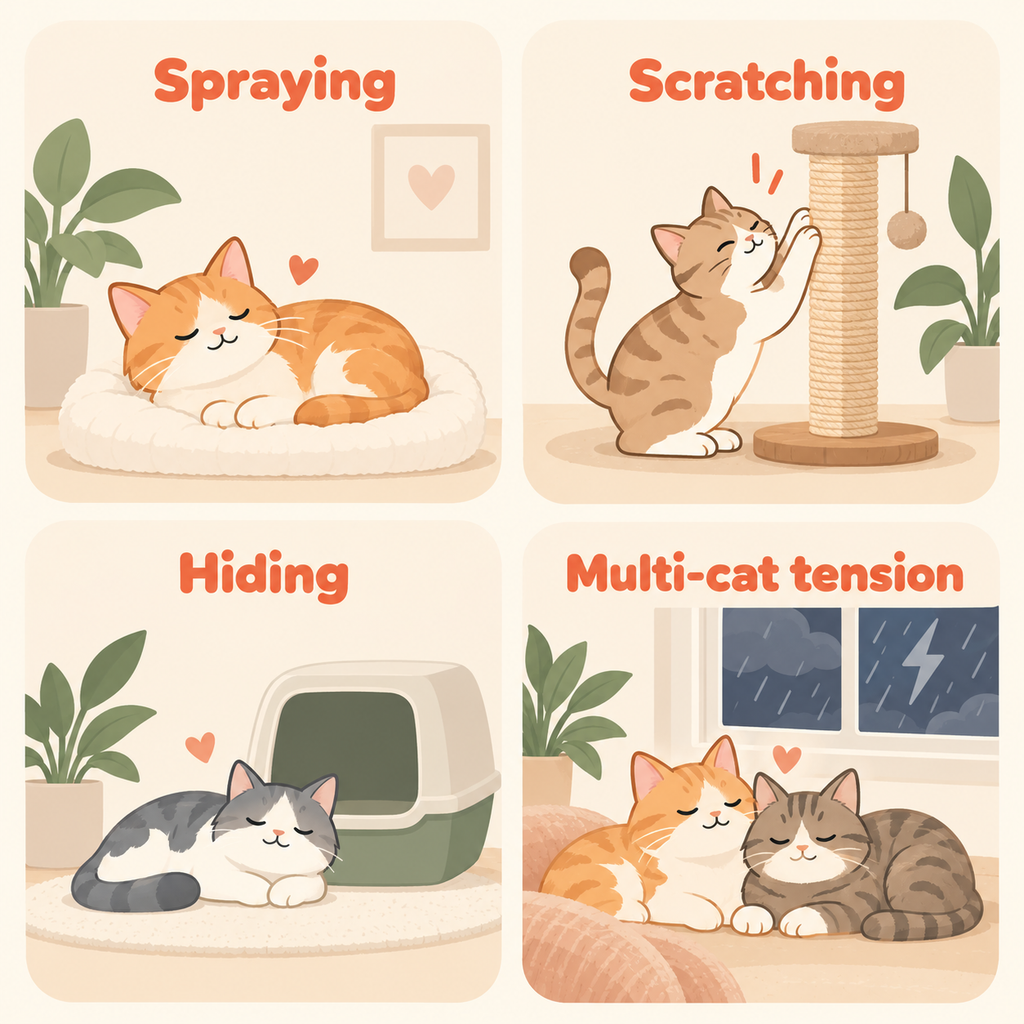 Spraying

Scratching

Hiding

Multi-cat tension